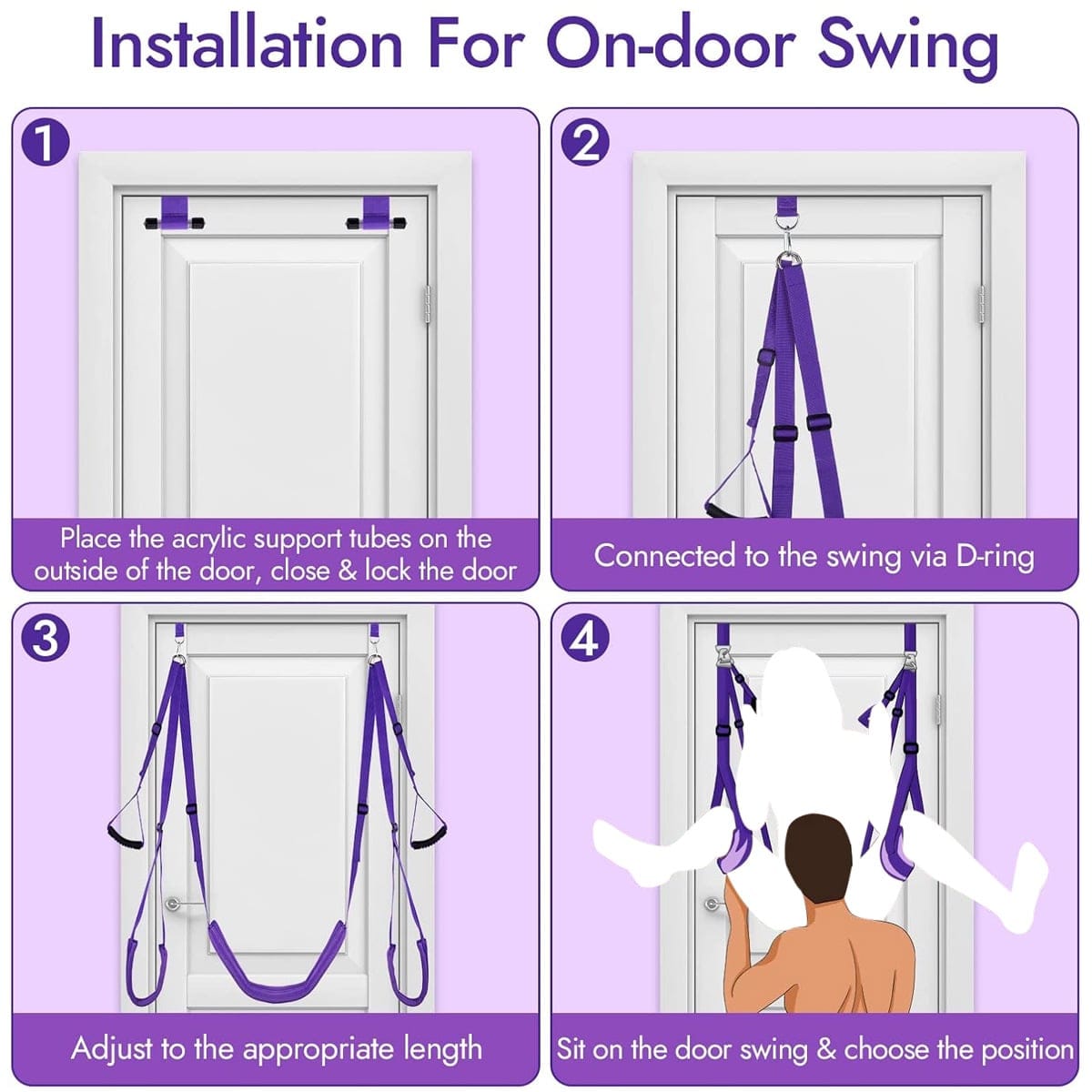 Installation For On-door Swing

1

Place the acrylic support tubes on the outside of the door, close & lock the door

2

Connected to the swing via D-ring

3

Adjust to the appropriate length

4

Sit on the door swing & choose the position