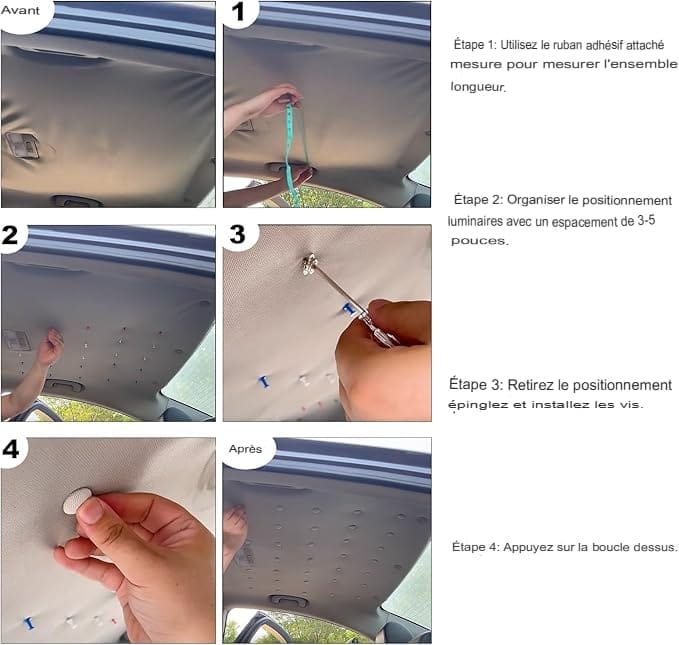 Avant

1

2

3

4

Après

Étape 1: Utilisez le ruban adhésif attaché mesure pour mesurer l'ensemble longueur.

Étape 2: Organiser le positionnement luminaires avec un espacement de 3-5 pouces.

Étape 3: Retirez le positionnement épinglez et installez les vis.

Étape 4: Appuyez sur la boucle dessus.