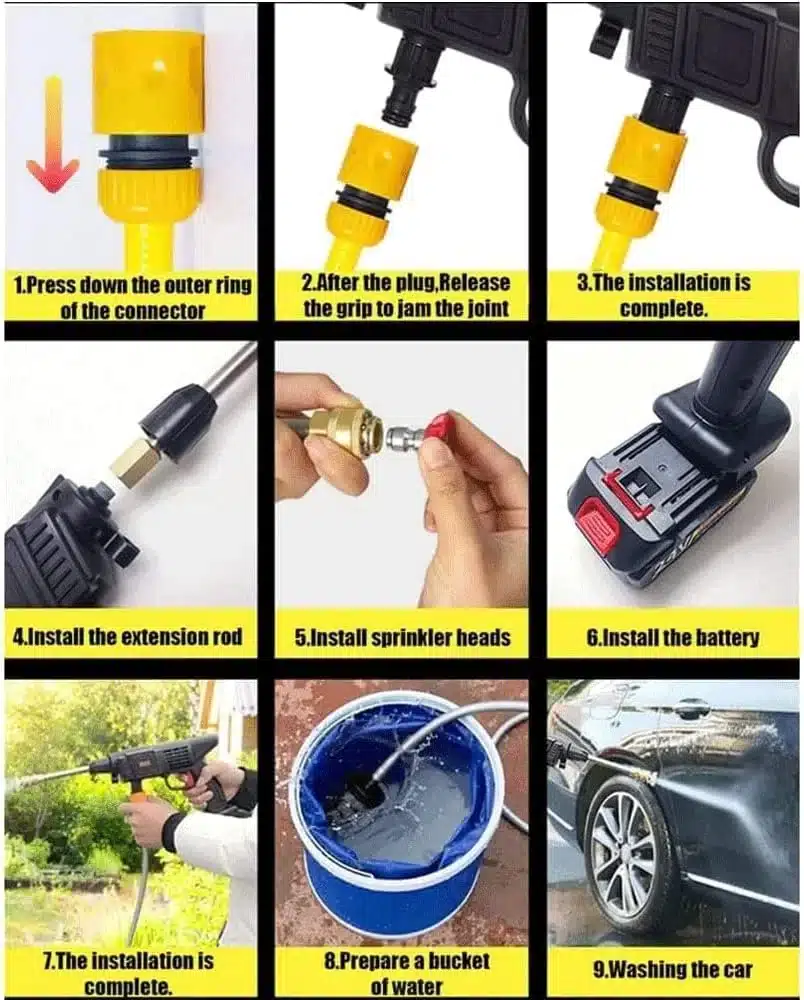 1.Press down the outer ring of the connector

2.After the plug,Release the grip to jam the joint

3.The installation is complete.

4.Install the extension rod

5.Install sprinkler heads

6.Install the battery

7.The installation is complete.

8.Prepare a bucket of water

9.Washing the car